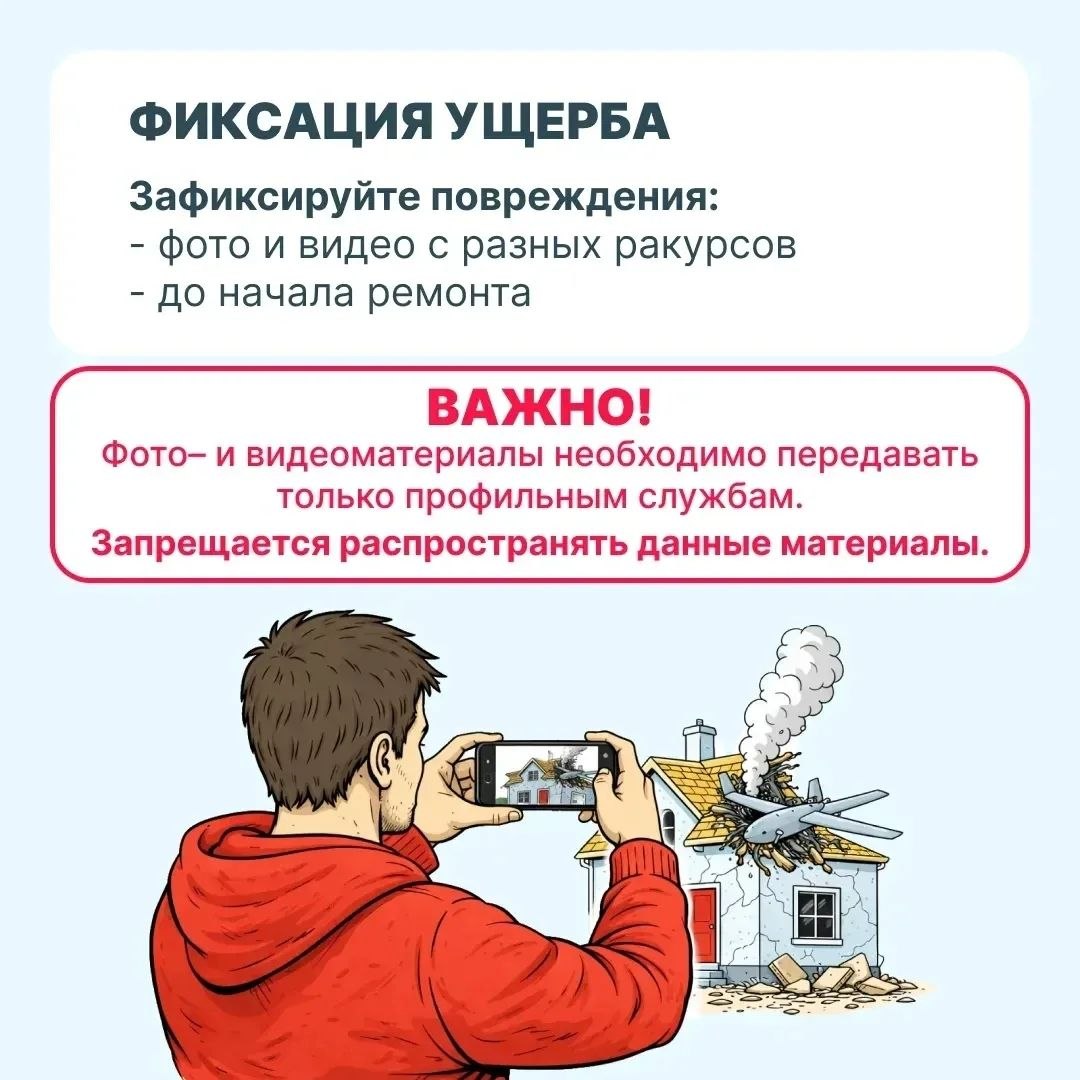 ФИКСАЦИЯ УЩЕРБА

Зафиксируйте повреждения:
- фото и видео с разных ракурсов
- до начала ремонта

ВАЖНО!
Фото– и видеоматериалы необходимо передавать только профильным службам.
Запрещается распространять данные материалы.