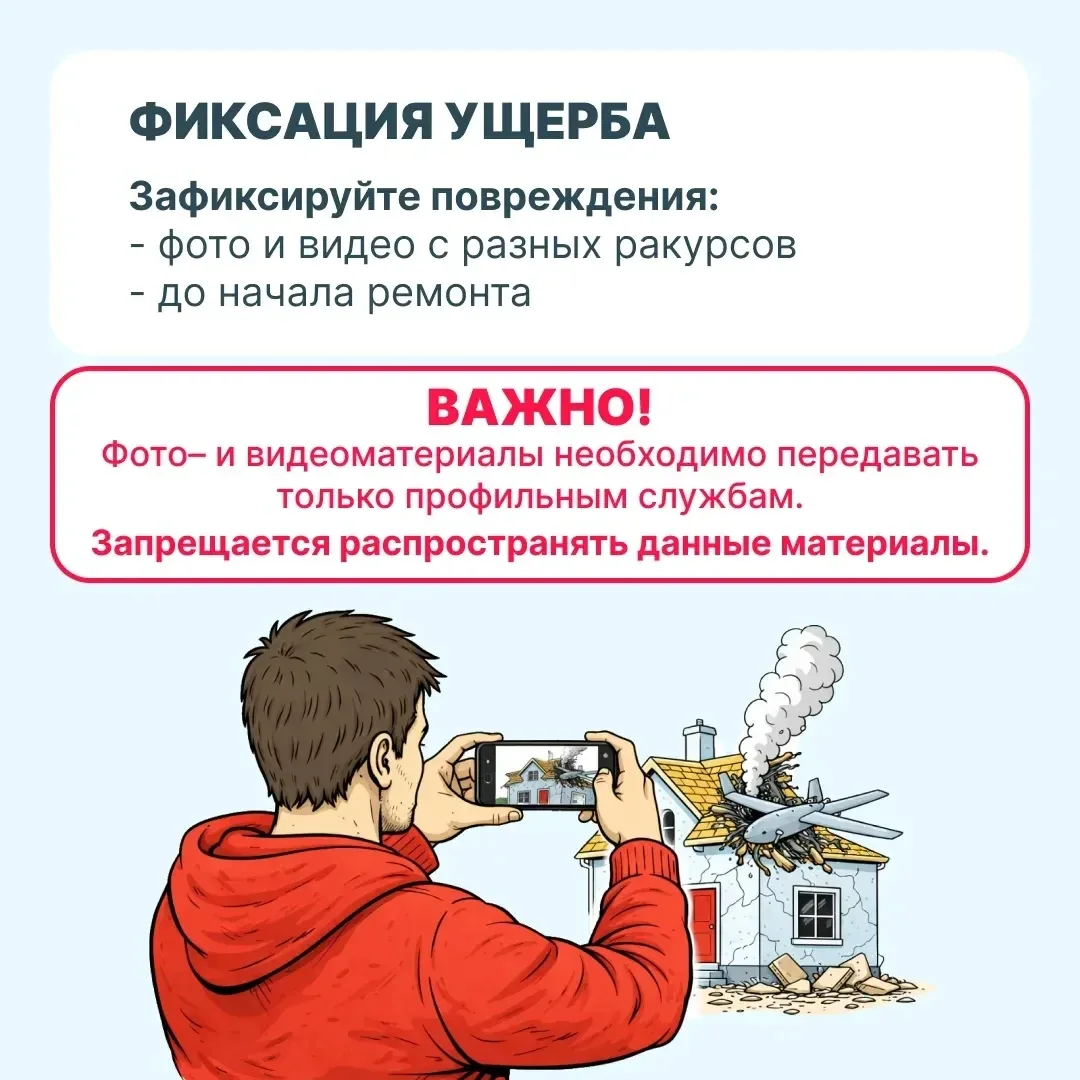 ФИКСАЦИЯ УЩЕРБА

Зафиксируйте повреждения:
- фото и видео с разных ракурсов
- до начала ремонта

ВАЖНО!
Фото– и видеоматериалы необходимо передавать только профильным службам.
Запрещается распространять данные материалы.